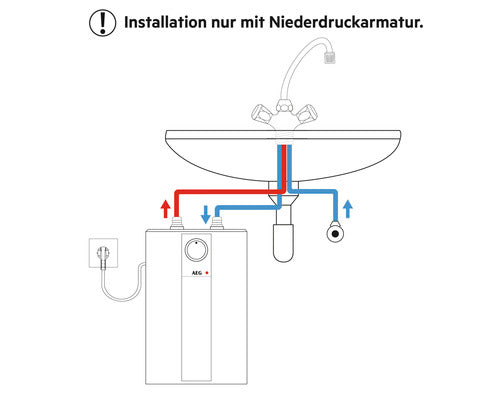 ! Installation nur mit Niederdruckarmatur.

AEG